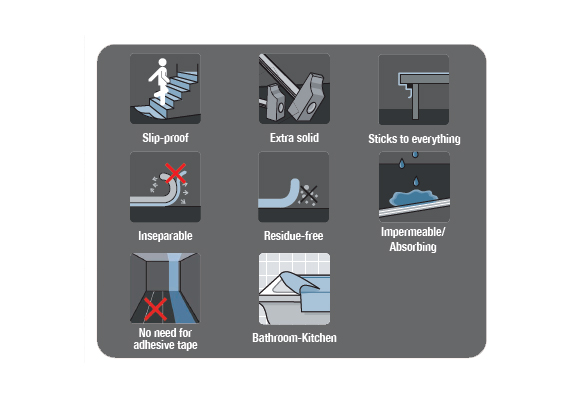 Slip-proof

Extra solid

Sticks to everything

Inseparable

Residue-free

Impermeable/
Absorbing

No need for
adhesive tape

Bathroom-Kitchen