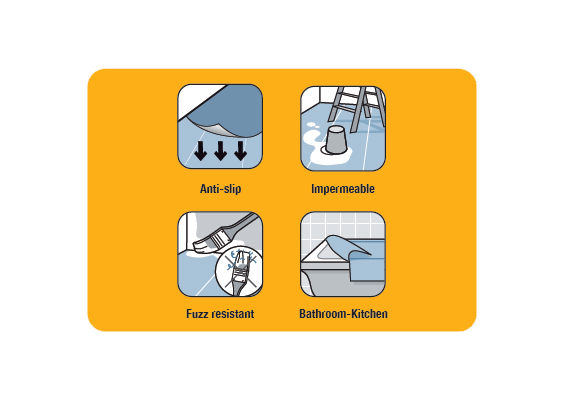 Anti-slip

Impermeable

Fuzz resistant

Bathroom-Kitchen