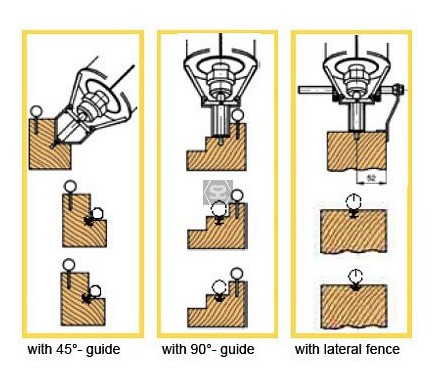 52

with 45°- guide

with 90°- guide

with lateral fence